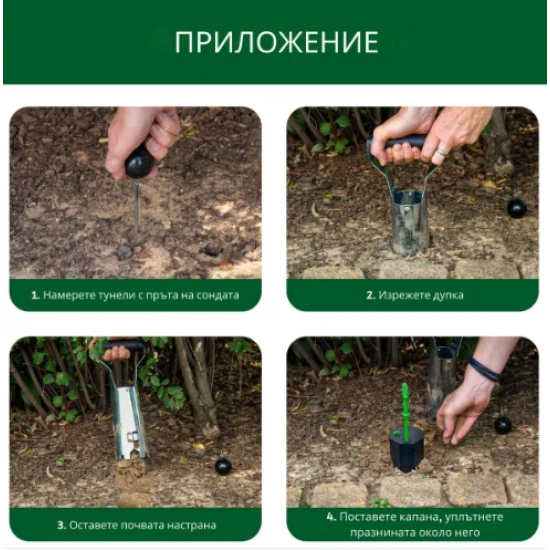 ПРИЛОЖЕНИЕ

1. Намерете тунели с пръта на сондата

2. Изрежете дупка

3. Оставете почвата настрана

4. Поставете капана, уплътнете празнината около него